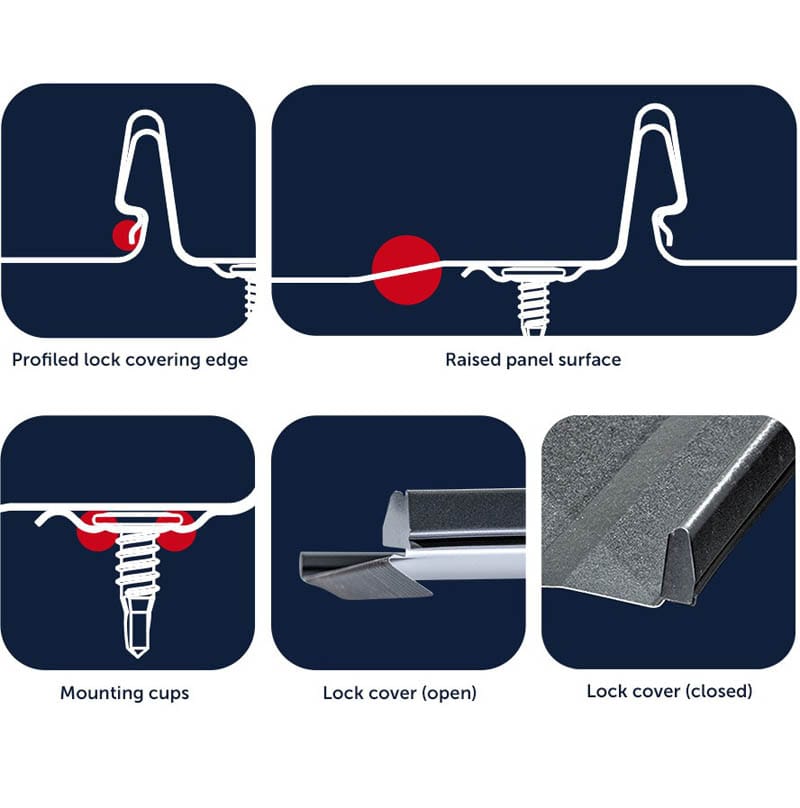 Profiled lock covering edge

Raised panel surface

Mounting cups

Lock cover (open)

Lock cover (closed)